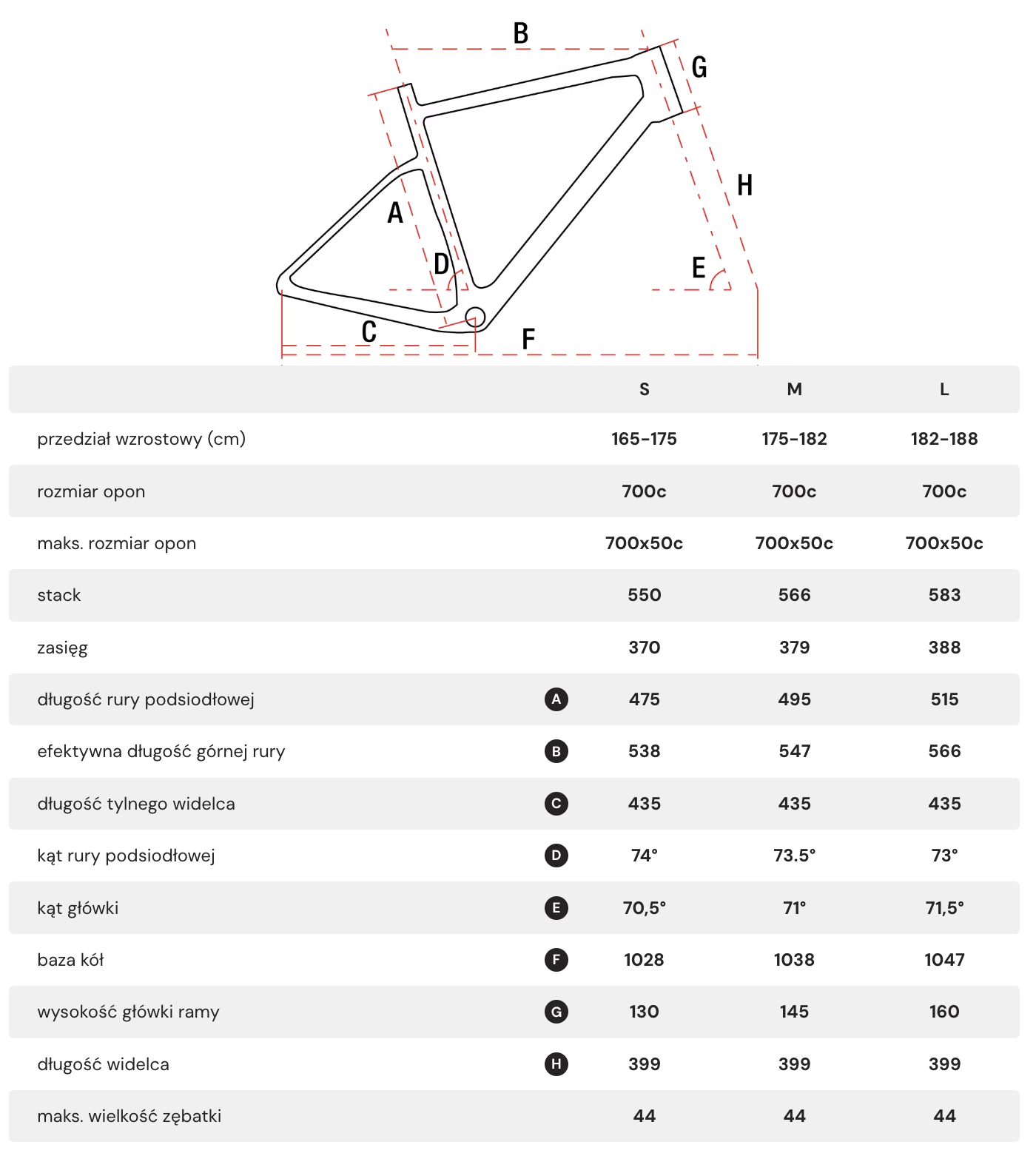 B
G
H
A
D
E
C
F

| | | S | M | L |
|---|---|---|---|---|
| przedział wzrostowy (cm) | | 165-175 | 175-182 | 182-188 |
| rozmiar opon | | 700c | 700c | 700c |
| maks. rozmiar opon | | 700x50c | 700x50c | 700x50c |
| stack | | 550 | 566 | 583 |
| zasięg | | 370 | 379 | 388 |
| długość rury podsiodłowej | A | 475 | 495 | 515 |
| efektywna długość górnej rury | B | 538 | 547 | 566 |
| długość tylnego widelca | C | 435 | 435 | 435 |
| kąt rury podsiodłowej | D | 74° | 73.5° | 73° |
| kąt główki | E | 70,5° | 71° | 71,5° |
| baza kół | F | 1028 | 1038 | 1047 |
| wysokość główki ramy | G | 130 | 145 | 160 |
| długość widelca | H | 399 | 399 | 399 |
| maks. wielkość zębatki | | 44 | 44 | 44 |